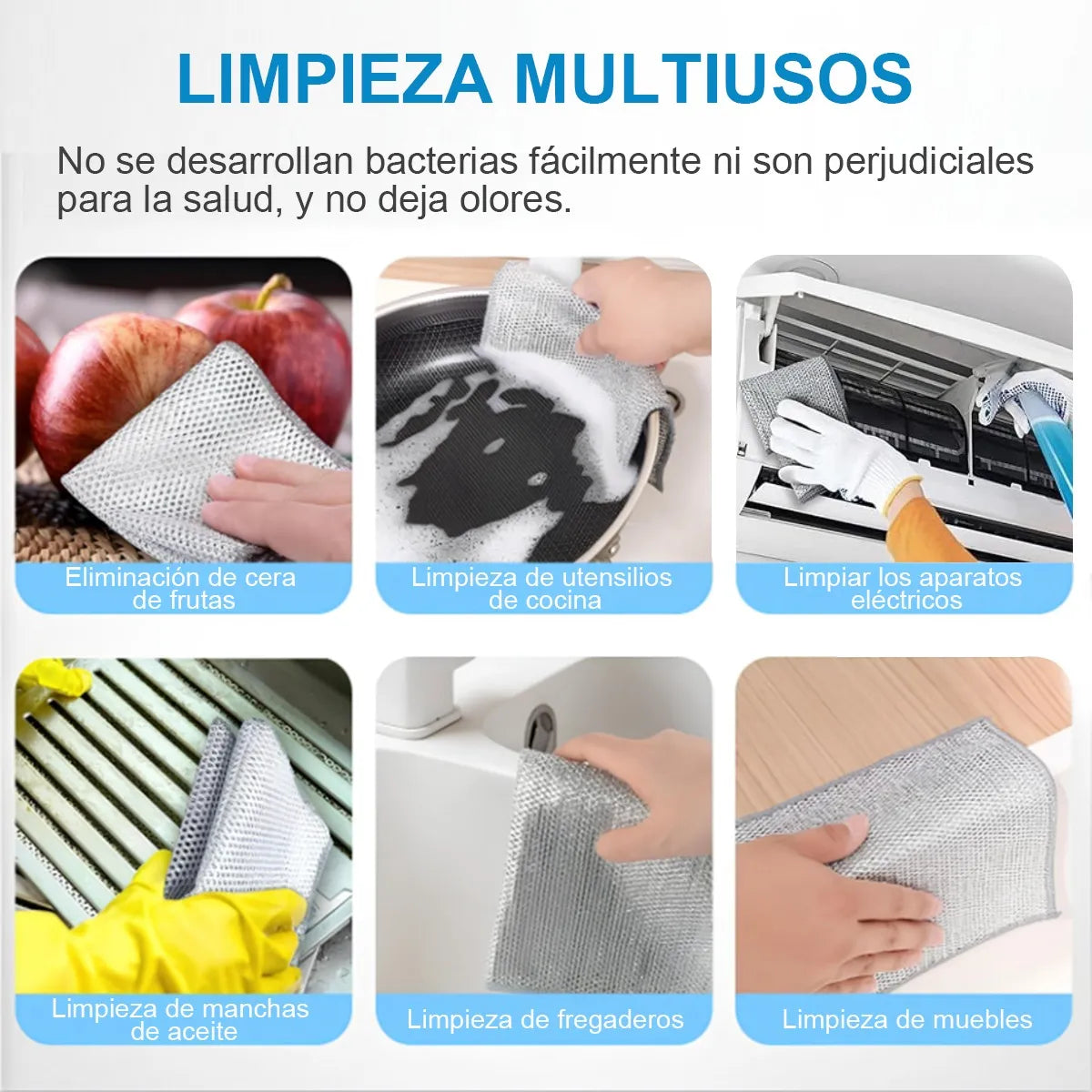 LIMPIEZA MULTIUSOS

No se desarrollan bacterias fácilmente ni son perjudiciales para la salud, y no deja olores.

Eliminación de cera de frutas

Limpieza de utensilios de cocina

Limpiar los aparatos eléctricos

Limpieza de manchas de aceite

Limpieza de fregaderos

Limpieza de muebles